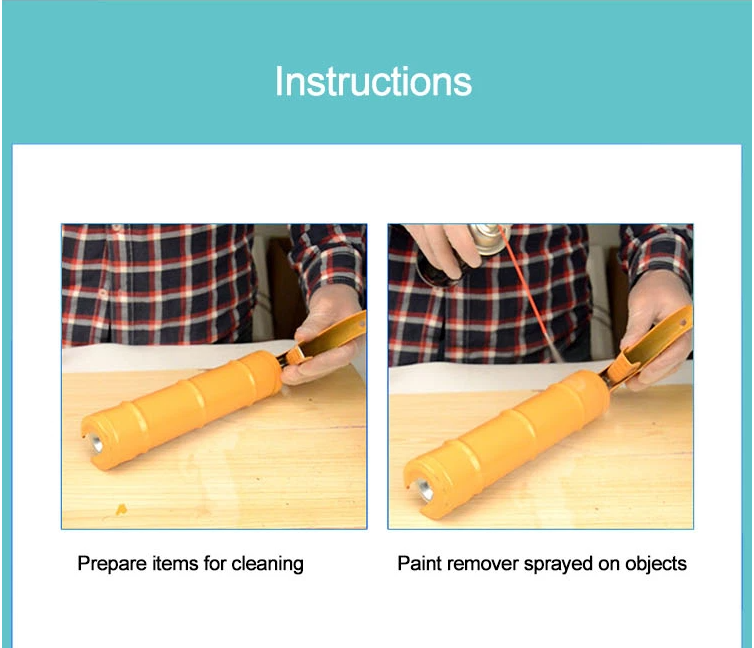 Instructions

Prepare items for cleaning

Paint remover sprayed on objects