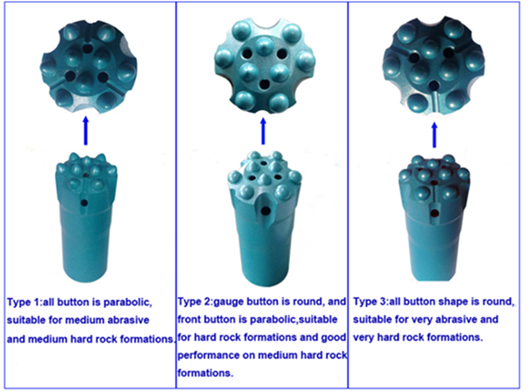 Type 1:all button is parabolic, suitable for medium abrasive and medium hard rock formations.

Type 2:gauge button is round, and front button is parabolic,suitable for hard rock formations and good performance on medium hard rock formations.

Type 3:all button shape is round, suitable for very abrasive and very hard rock formations.