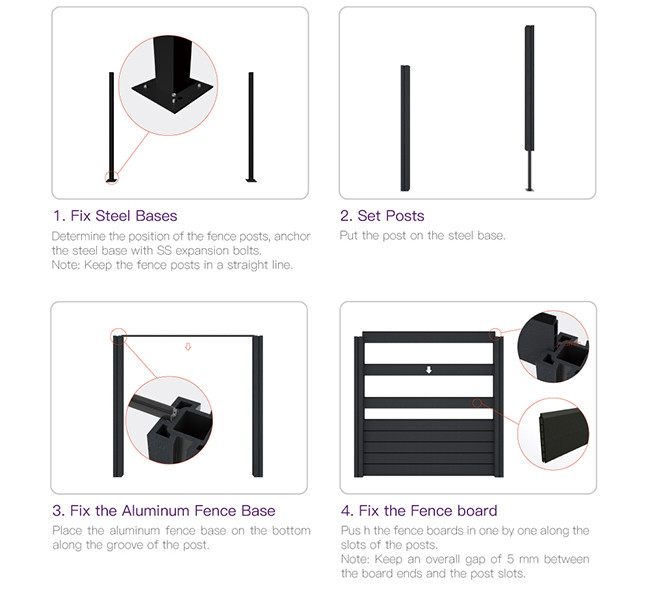 1. Fix Steel Bases

Determine the position of the fence posts, anchor the steel base with SS expansion bolts.
Note: Keep the fence posts in a straight line.

2. Set Posts

Put the post on the steel base.

3. Fix the Aluminum Fence Base

Place the aluminum fence base on the bottom along the groove of the post.

4. Fix the Fence board

Pus h the fence boards in one by one along the slots of the posts.
Note: Keep an overall gap of 5 mm between the board ends and the post slots.