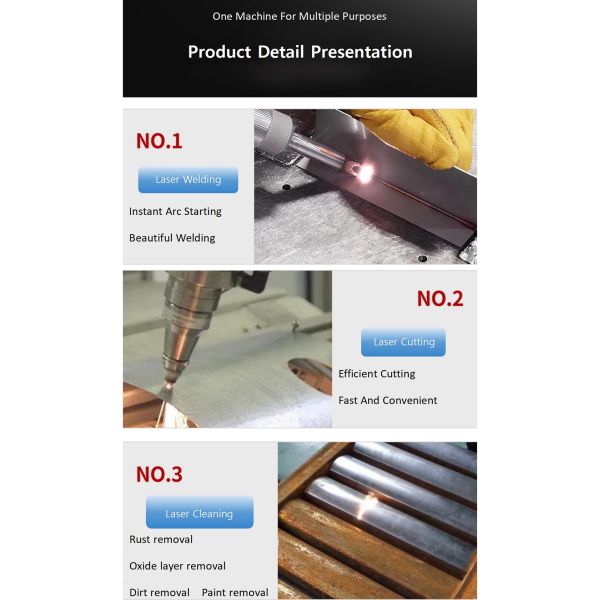 One Machine For Multiple Purposes

Product Detail Presentation

NO.1

Laser Welding

Instant Arc Starting

Beautiful Welding

NO.2

Laser Cutting

Efficient Cutting

Fast And Convenient

NO.3

Laser Cleaning

Rust removal

Oxide layer removal

Dirt removal Paint removal