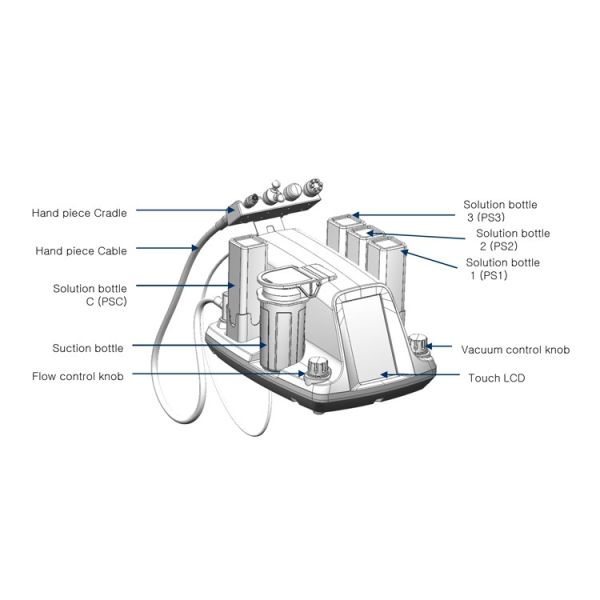 Hand piece Cradle

Hand piece Cable

Solution bottle C (PSC)

Suction bottle

Flow control knob

Solution bottle 3 (PS3)

Solution bottle 2 (PS2)

Solution bottle 1 (PS1)

Vacuum control knob

Touch LCD