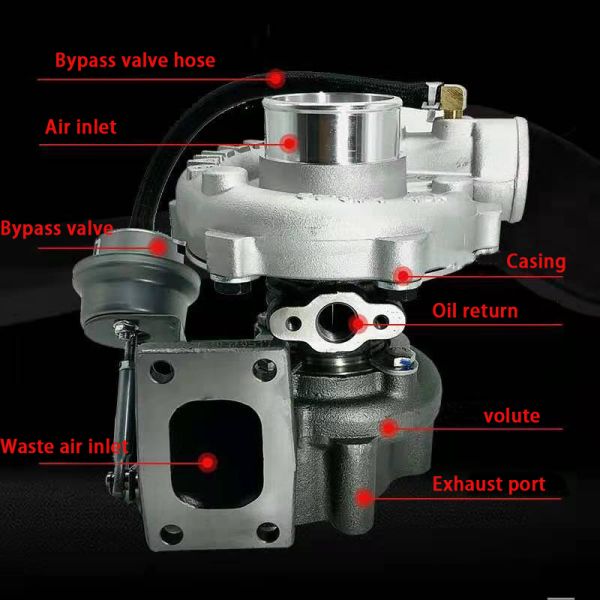 Bypass valve hose

Air inlet

Bypass valve

Casing

Oil return

volute

Waste air inlet

Exhaust port