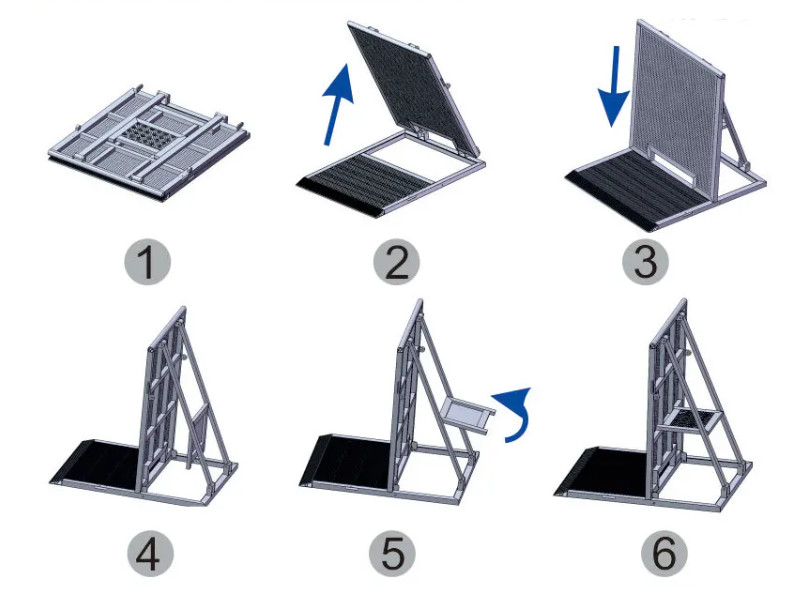 1
2
3
4
5
6