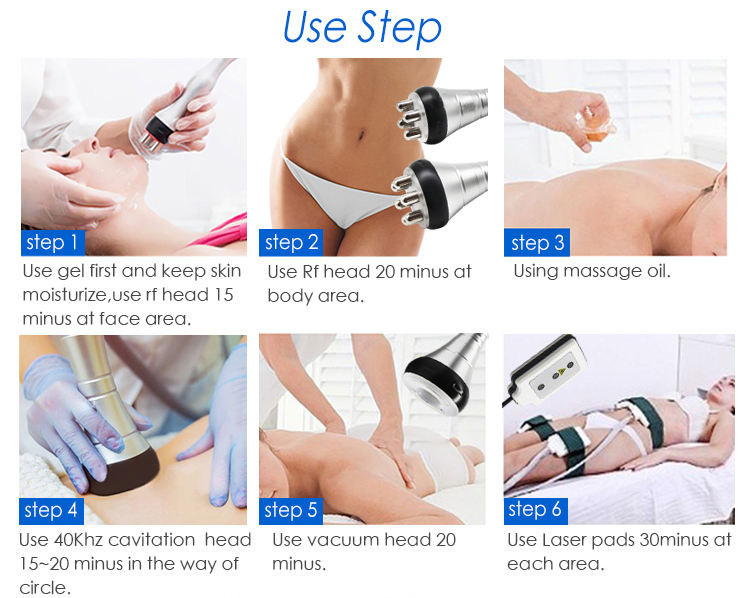 Use Step

step 1
Use gel first and keep skin moisturize,use rf head 15 minus at face area.

step 2
Use Rf head 20 minus at body area.

step 3
Using massage oil.

step 4
Use 40Khz cavitation head 15~20 minus in the way of circle.

step 5
Use vacuum head 20 minus.

step 6
Use Laser pads 30minus at each area.