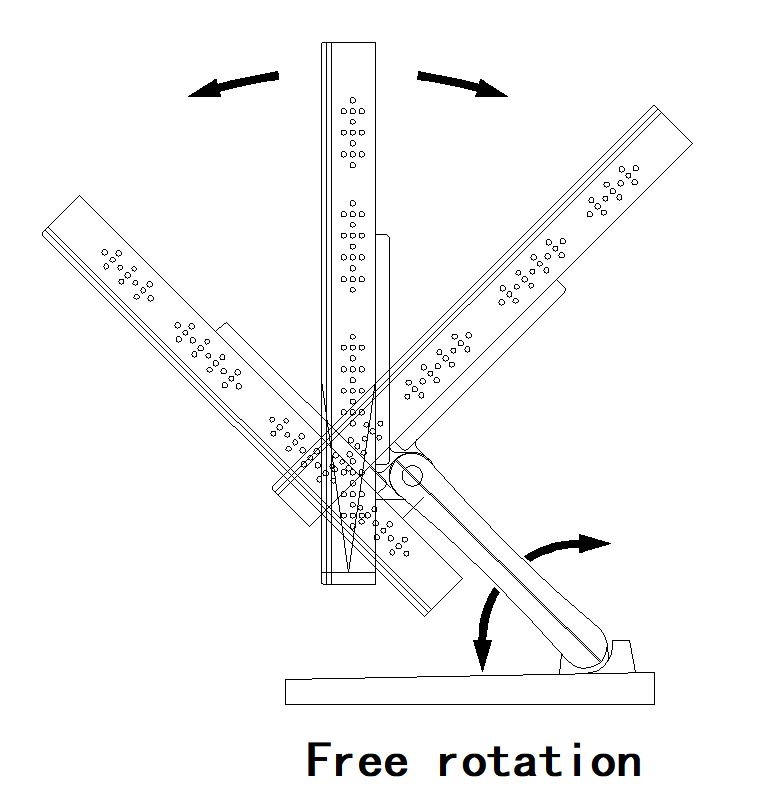 Free rotation