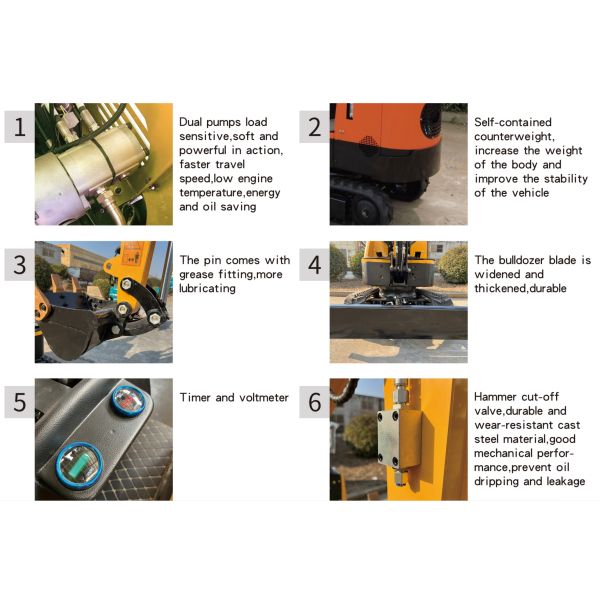 1

Dual pumps load sensitive,soft and powerful in action, faster travel speed,low engine temperature,energy and oil saving

2

Self-contained counterweight, increase the weight of the body and improve the stability of the vehicle

3

The pin comes with grease fitting,more lubricating

4

The bulldozer blade is widened and thickened,durable

5

Timer and voltmeter

6

Hammer cut-off valve,durable and wear-resistant cast steel material,good mechanical performance,prevent oil dripping and leakage