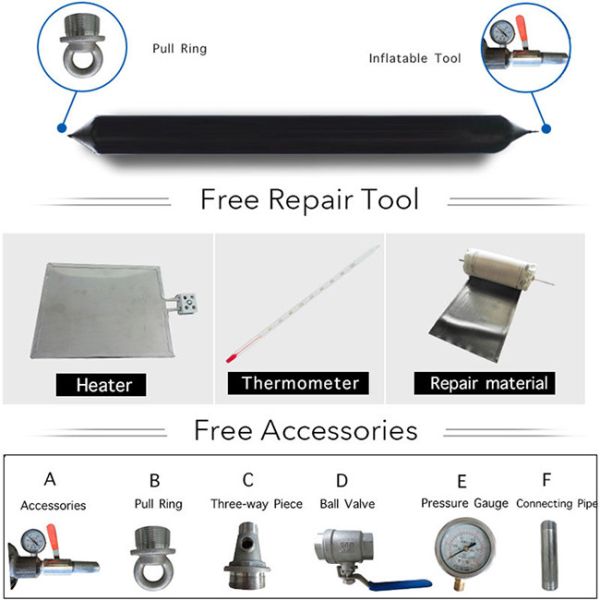 Pull Ring

Inflatable Tool

Free Repair Tool

Heater

Thermometer

Repair material

Free Accessories

A
Accessories

B
Pull Ring

C
Three-way Piece

D
Ball Valve

E
Pressure Gauge

F
Connecting Pipe