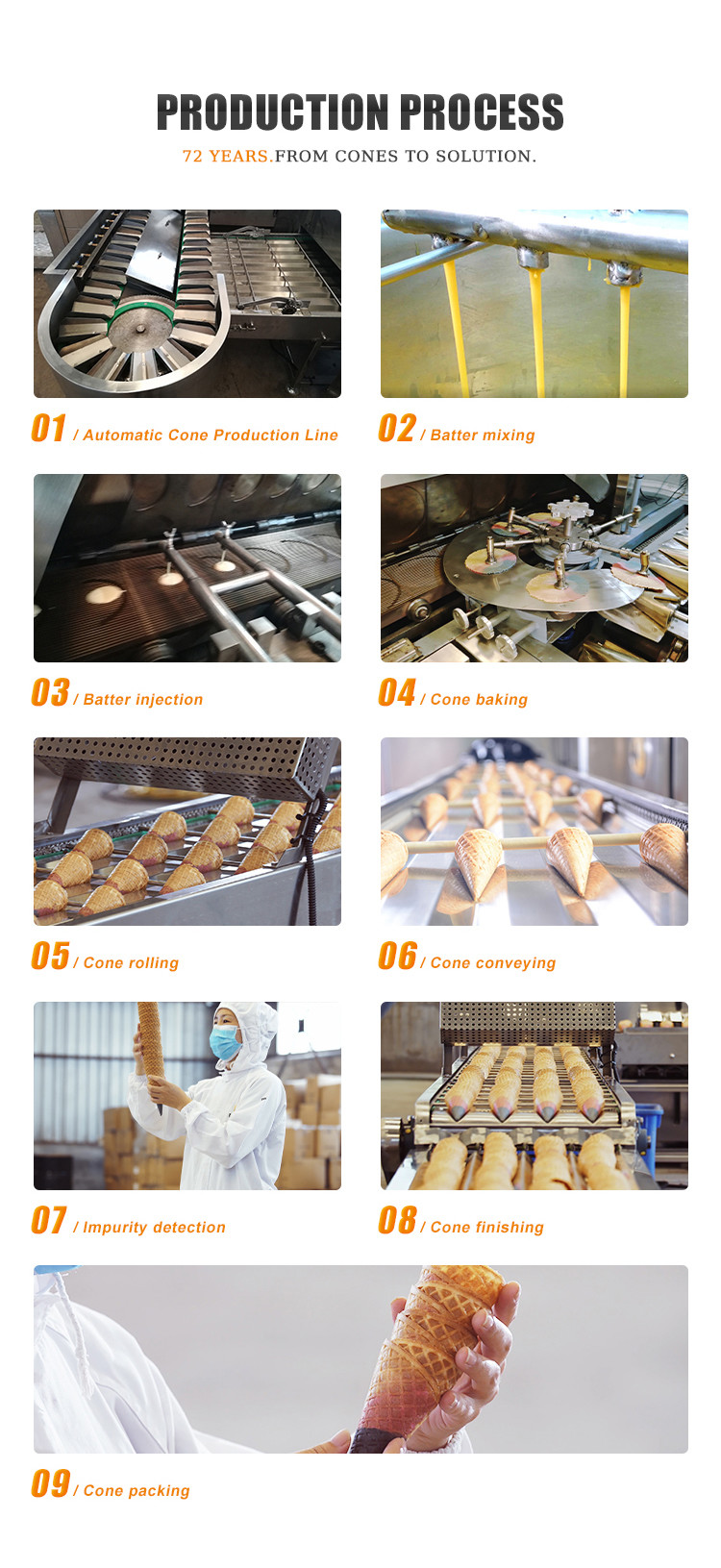 PRODUCTION PROCESS

72 YEARS.FROM CONES TO SOLUTION.

01 / Automatic Cone Production Line

02 / Batter mixing

03 / Batter injection

04 / Cone baking

05 / Cone rolling

06 / Cone conveying

07 / Impurity detection

08 / Cone finishing

09 / Cone packing