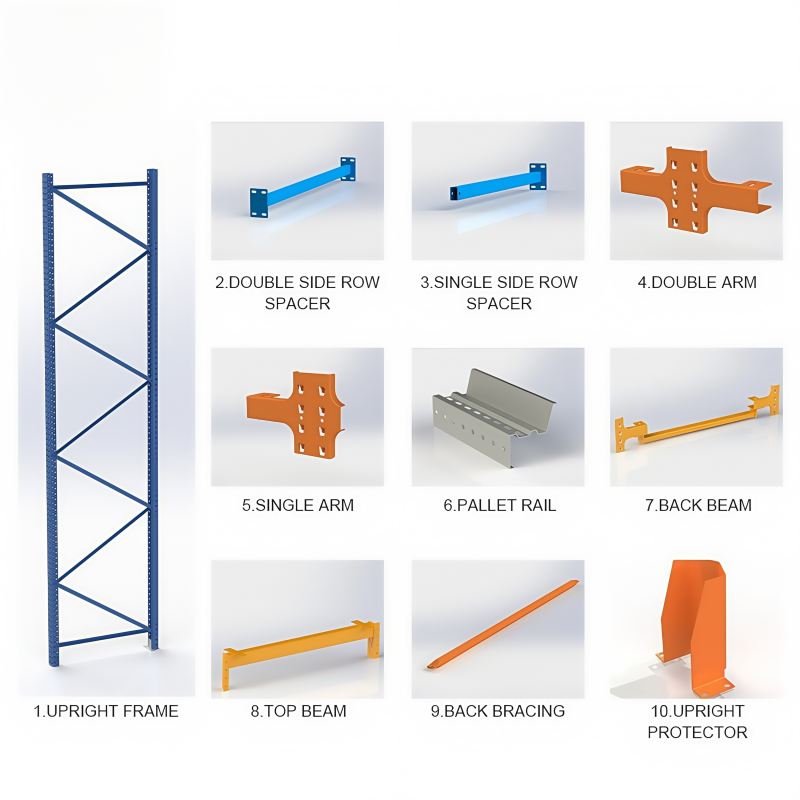 2.DOUBLE SIDE ROW SPACER

3.SINGLE SIDE ROW SPACER

4.DOUBLE ARM

5.SINGLE ARM

6.PALLET RAIL

7.BACK BEAM

1.UPRIGHT FRAME

8.TOP BEAM

9.BACK BRACING

10.UPRIGHT PROTECTOR