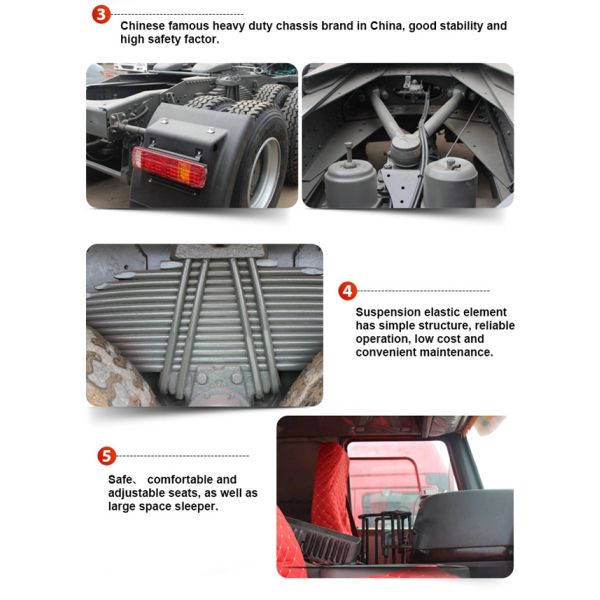 3
Chinese famous heavy duty chassis brand in China, good stability and high safety factor.

4
Suspension elastic element has simple structure, reliable operation, low cost and convenient maintenance.

5
Safe、 comfortable and adjustable seats, as well as large space sleeper.