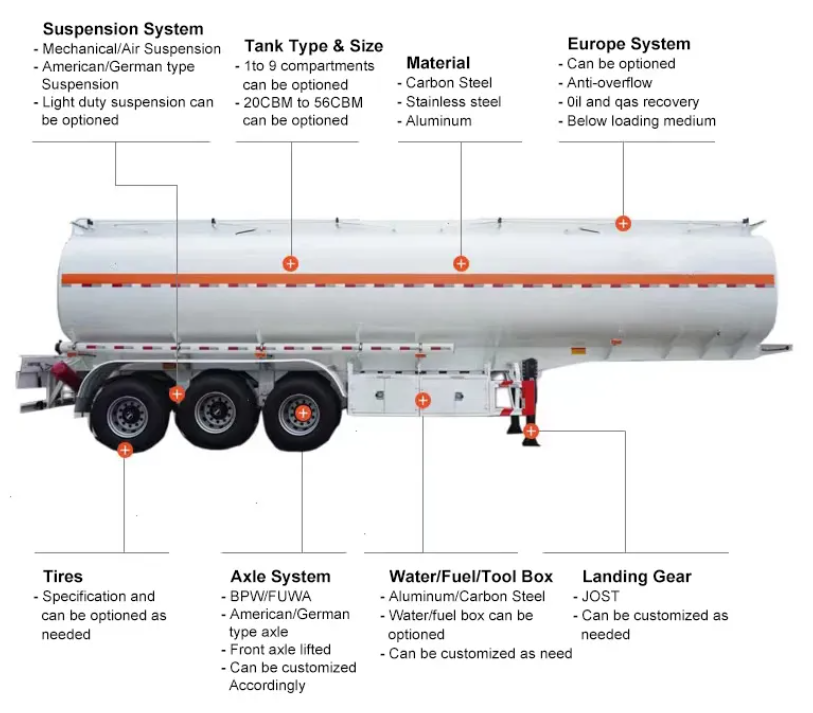 Suspension System
- Mechanical/Air Suspension
- American/German type Suspension
- Light duty suspension can be optioned

Tank Type & Size
- 1to 9 compartments can be optioned
- 20CBM to 56CBM can be optioned

Material
- Carbon Steel
- Stainless steel
- Aluminum

Europe System
- Can be optioned
- Anti-overflow
- 0il and qas recovery
- Below loading medium

Tires
- Specification and can be optioned as needed

Axle System
- BPW/FUWA
- American/German type axle
- Front axle lifted
- Can be customized Accordingly

Water/Fuel/Tool Box
- Aluminum/Carbon Steel
- Water/fuel box can be optioned
- Can be customized as need

Landing Gear
- JOST
- Can be customized as needed