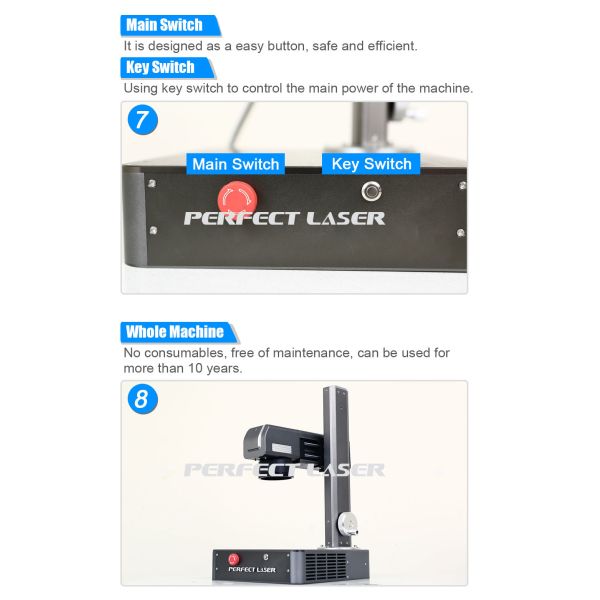 Main Switch
It is designed as a easy button, safe and efficient.

Key Switch
Using key switch to control the main power of the machine.

7

Main Switch
Key Switch

PERFECT LASER

Whole Machine
No consumables, free of maintenance, can be used for more than 10 years.

8

PERFECT LASER

PERFECT LASER