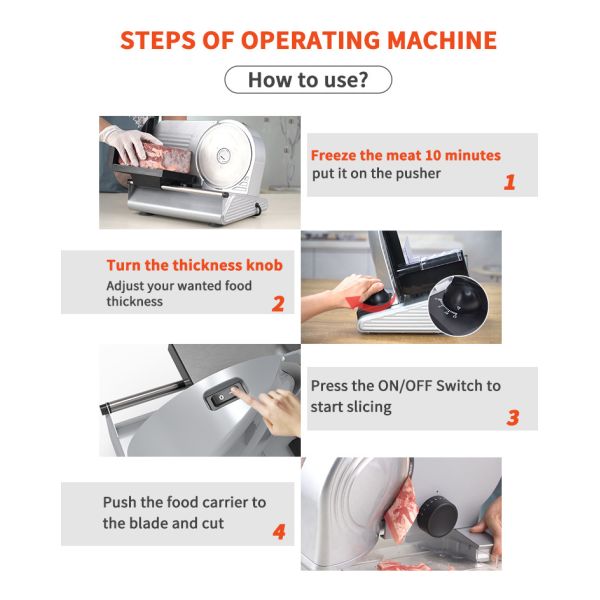 STEPS OF OPERATING MACHINE

How to use?

Freeze the meat 10 minutes
put it on the pusher
1

Turn the thickness knob
Adjust your wanted food thickness
2

Press the ON/OFF Switch to start slicing
3

Push the food carrier to the blade and cut
4