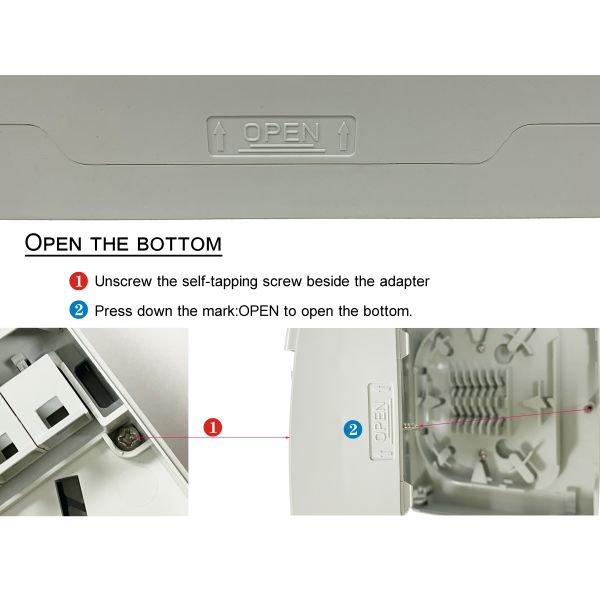 OPEN

OPEN THE BOTTOM

1 Unscrew the self-tapping screw beside the adapter

2 Press down the mark:OPEN to open the bottom.

1

2

OPEN