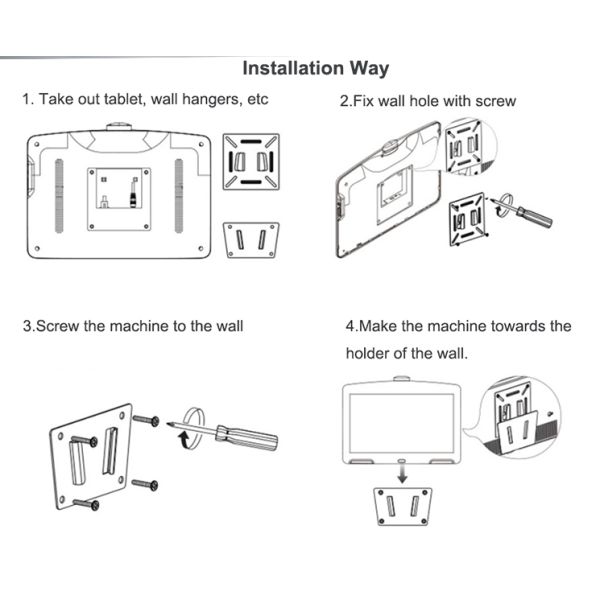 Installation Way

1. Take out tablet, wall hangers, etc

2.Fix wall hole with screw

3.Screw the machine to the wall

4.Make the machine towards the holder of the wall.