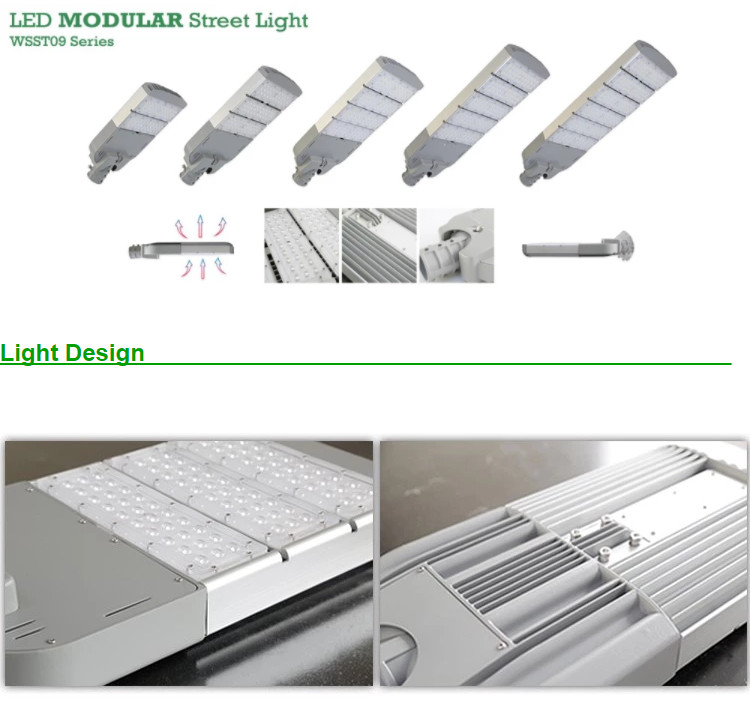 LED MODULAR Street Light
WSST09 Series

Light Design