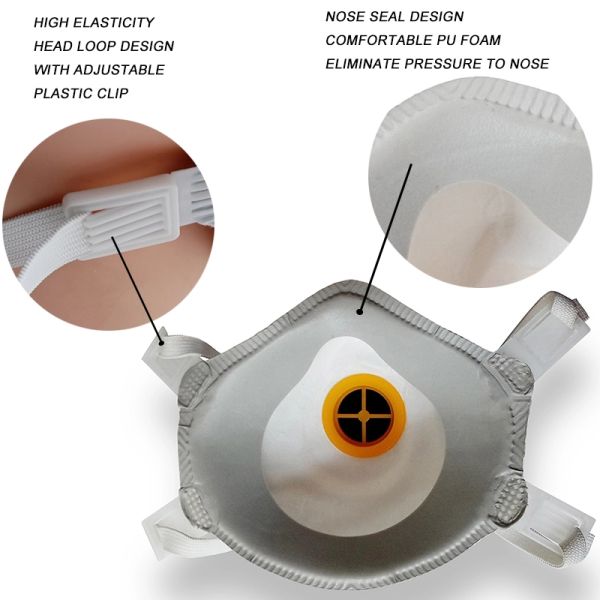 HIGH ELASTICITY
HEAD LOOP DESIGN
WITH ADJUSTABLE
PLASTIC CLIP

NOSE SEAL DESIGN
COMFORTABLE PU FOAM
ELIMINATE PRESSURE TO NOSE