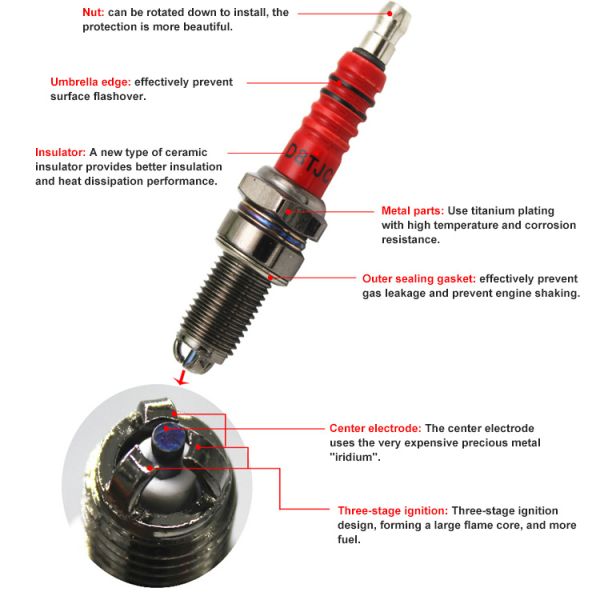 Nut: can be rotated down to install, the protection is more beautiful.

Umbrella edge: effectively prevent surface flashover.

Insulator: A new type of ceramic insulator provides better insulation and heat dissipation performance.

DaTJC

Metal parts: Use titanium plating with high temperature and corrosion resistance.

Outer sealing gasket: effectively prevent gas leakage and prevent engine shaking.

Center electrode: The center electrode uses the very expensive precious metal "iridium".

Three-stage ignition: Three-stage ignition design, forming a large flame core, and more fuel.