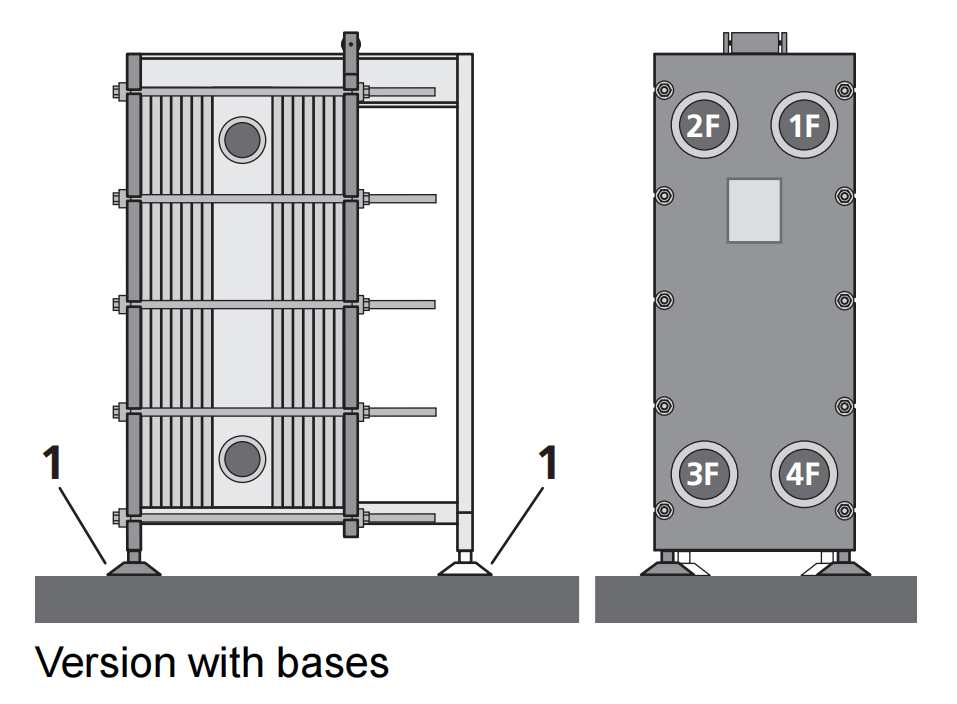 1

1

2F

1F

3F

4F

Version with bases