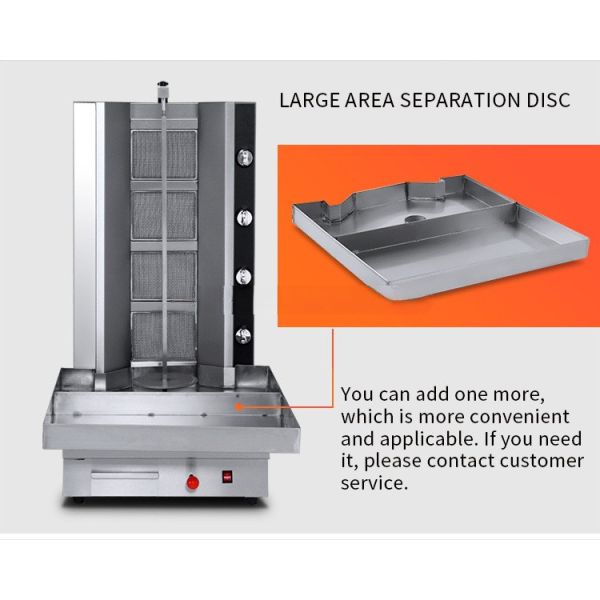 LARGE AREA SEPARATION DISC

You can add one more, which is more convenient and applicable. If you need it, please contact customer service.