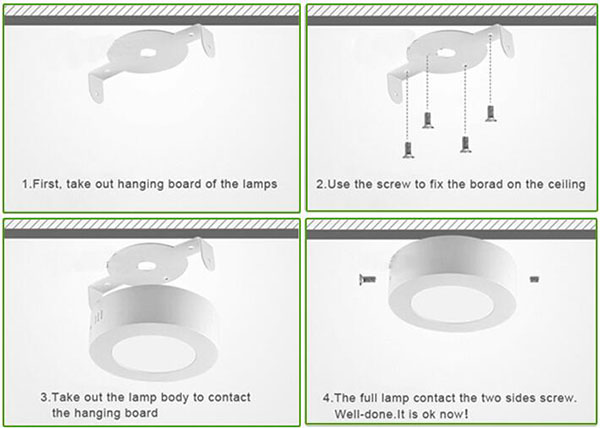 1.First, take out hanging board of the lamps

2.Use the screw to fix the borad on the ceiling

3.Take out the lamp body to contact the hanging board

4.The full lamp contact the two sides screw. Well-done.It is ok now!