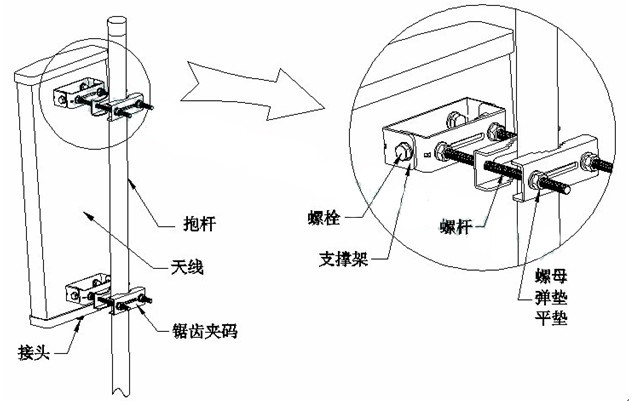 抱杆
天线
锯齿夹码
接头
螺栓
支撑架
螺杆
螺母
弹垫
平垫