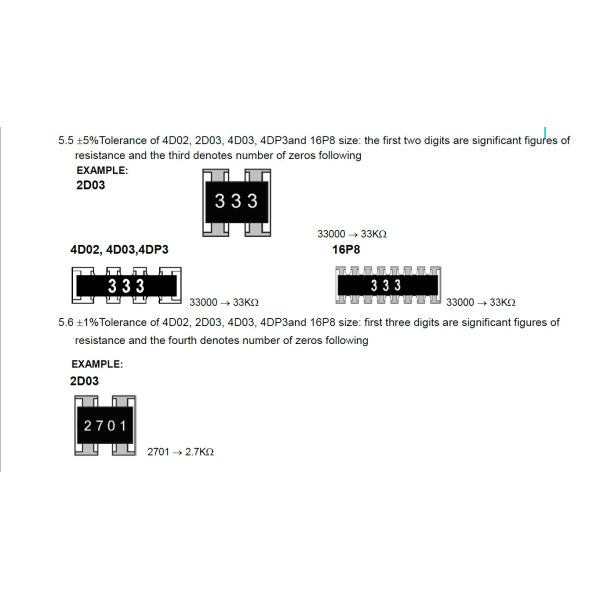 5.5 ±5%Tolerance of 4D02, 2D03, 4D03, 4DP3and 16P8 size: the first two digits are significant figures of resistance and the third denotes number of zeros following

EXAMPLE:

2D03

333

33000 → 33KΩ

4D02, 4D03,4DP3

333

33000 → 33KΩ

16P8

333

33000 → 33KΩ

5.6 ±1%Tolerance of 4D02, 2D03, 4D03, 4DP3and 16P8 size: first three digits are significant figures of resistance and the fourth denotes number of zeros following

EXAMPLE:

2D03

2701

2701 → 2.7KΩ