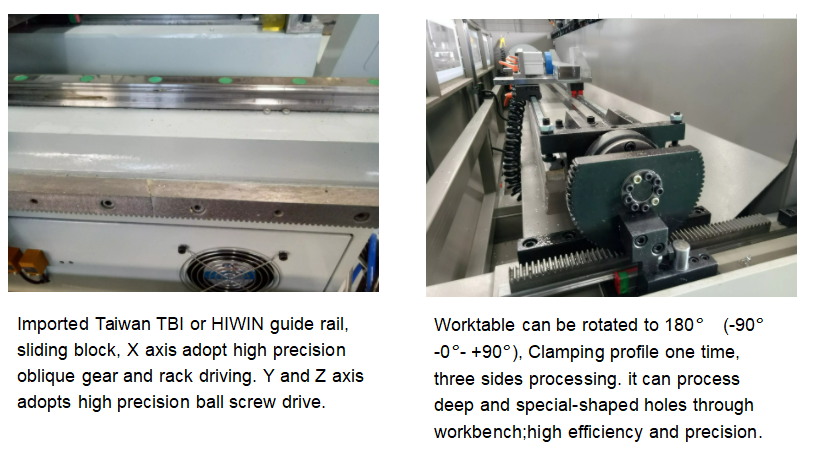 Imported Taiwan TBI or HIWIN guide rail, sliding block, X axis adopt high precision oblique gear and rack driving. Y and Z axis adopts high precision ball screw drive.

Worktable can be rotated to 180° (-90° -0°- +90°), Clamping profile one time, three sides processing. it can process deep and special-shaped holes through workbench;high efficiency and precision.