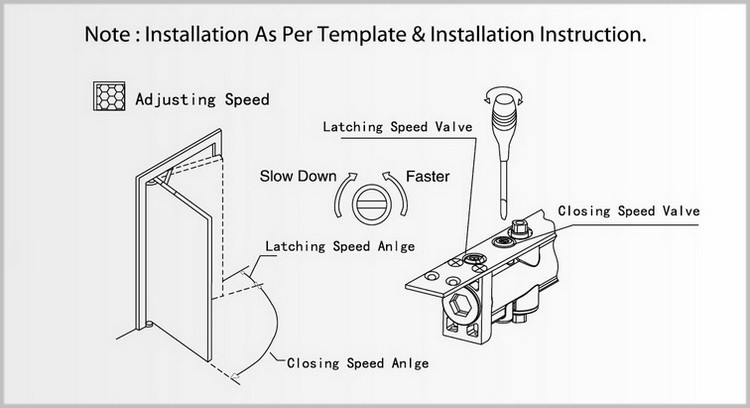 Note : Installation As Per Template & Installation Instruction.

Adjusting Speed

Latching Speed Valve

Slow Down

Faster

Closing Speed Valve

Latching Speed Anlge

Closing Speed Anlge