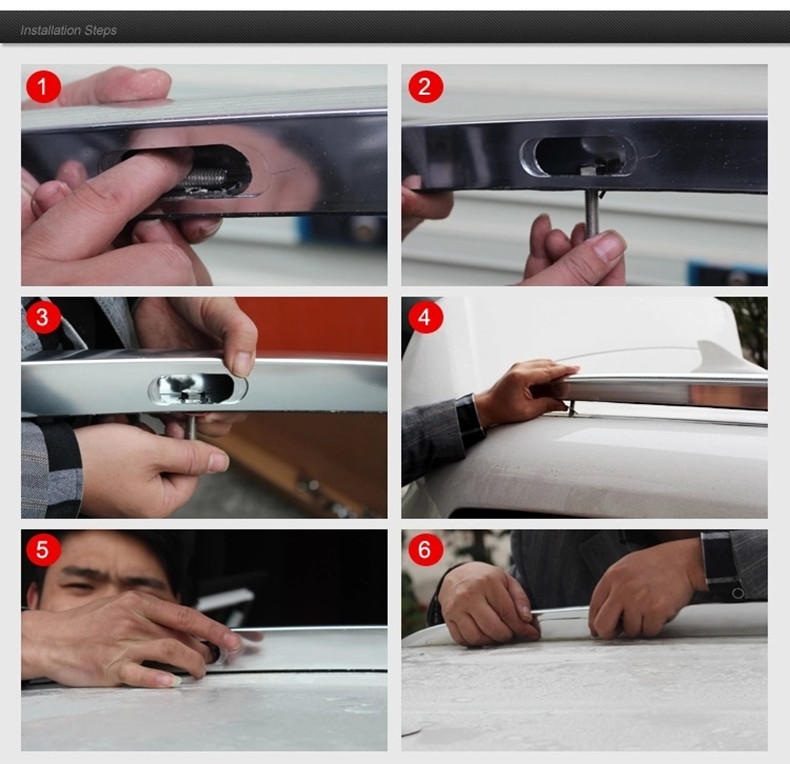 Installation Steps

1

2

3

4

5

6