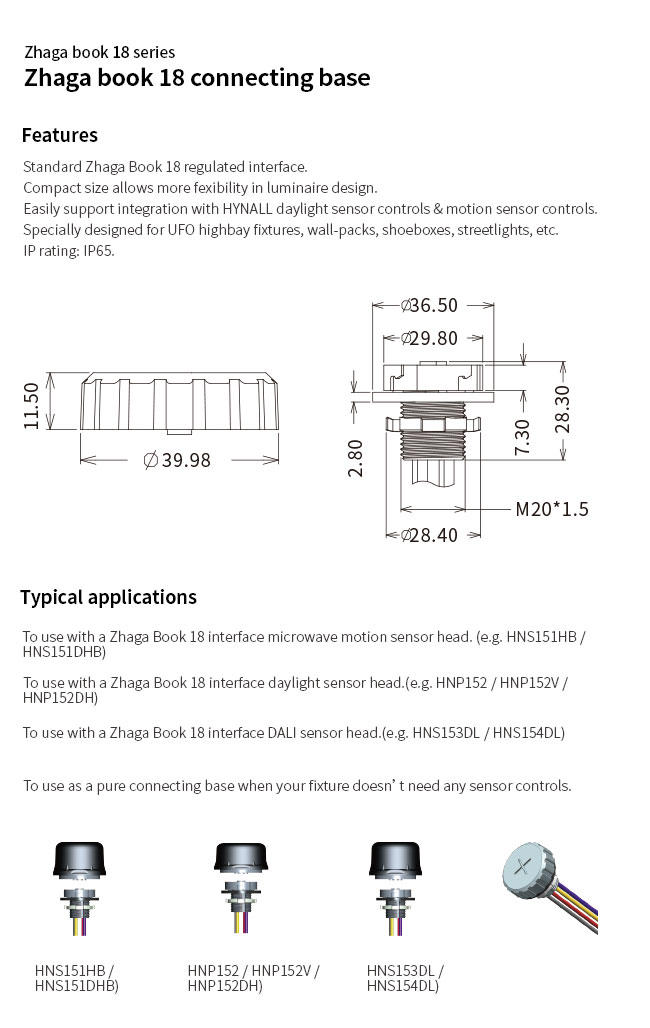 Zhaga book 18 series
Zhaga book 18 connecting base

Features

Standard Zhaga Book 18 regulated interface.
Compact size allows more fexibility in luminaire design.
Easily support integration with HYNALL daylight sensor controls & motion sensor controls.
Specially designed for UFO highbay fixtures, wall-packs, shoeboxes, streetlights, etc.
IP rating: IP65.

11.50
∅39.98

∅36.50
∅29.80
2.80
7.30
28.30
M20*1.5
∅28.40

Typical applications

To use with a Zhaga Book 18 interface microwave motion sensor head. (e.g. HNS151HB / HNS151DHB)

To use with a Zhaga Book 18 interface daylight sensor head.(e.g. HNP152 / HNP152V / HNP152DH)

To use with a Zhaga Book 18 interface DALI sensor head.(e.g. HNS153DL / HNS154DL)

To use as a pure connecting base when your fixture doesn' t need any sensor controls.

HNS151HB / HNS151DHB)

HNP152 / HNP152V / HNP152DH)

HNS153DL / HNS154DL)