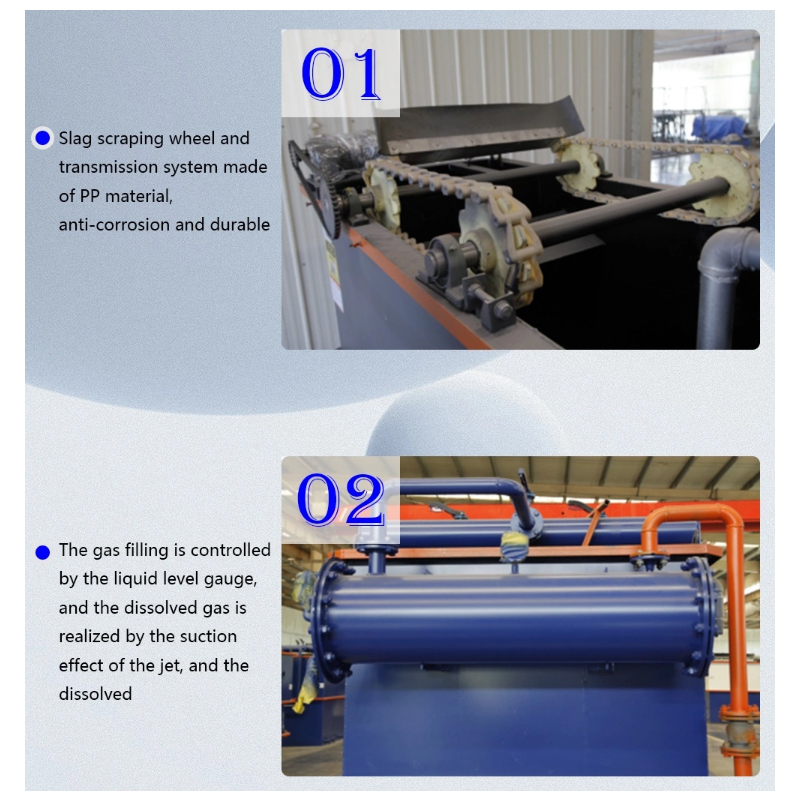 01

Slag scraping wheel and transmission system made of PP material, anti-corrosion and durable

02

The gas filling is controlled by the liquid level gauge, and the dissolved gas is realized by the suction effect of the jet, and the dissolved