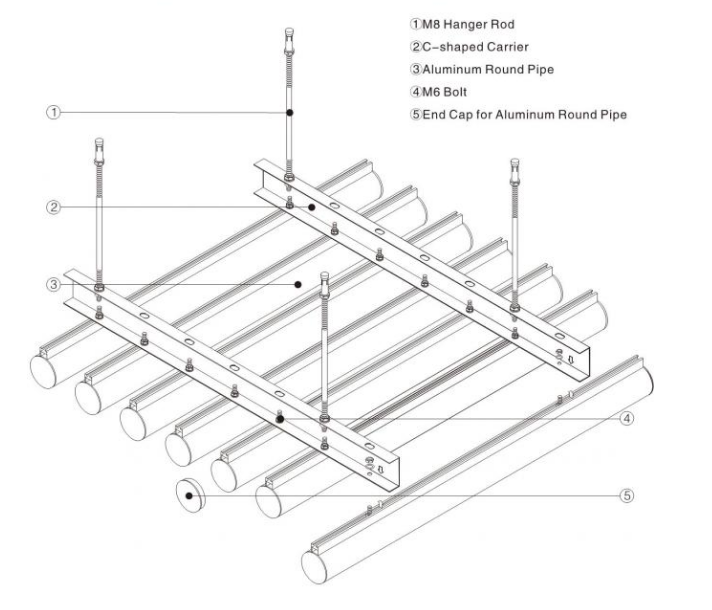 ①M8 Hanger Rod
②C-shaped Carrier
③Aluminum Round Pipe
④M6 Bolt
⑤End Cap for Aluminum Round Pipe

①
②
③
④
⑤