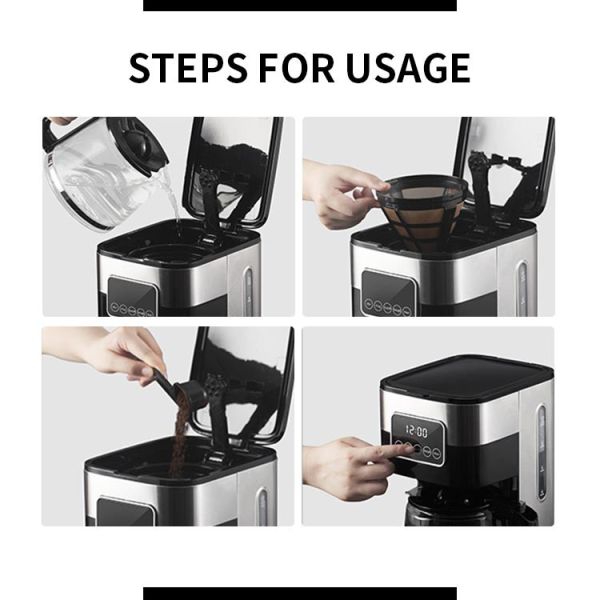 STEPS FOR USAGE

12:00