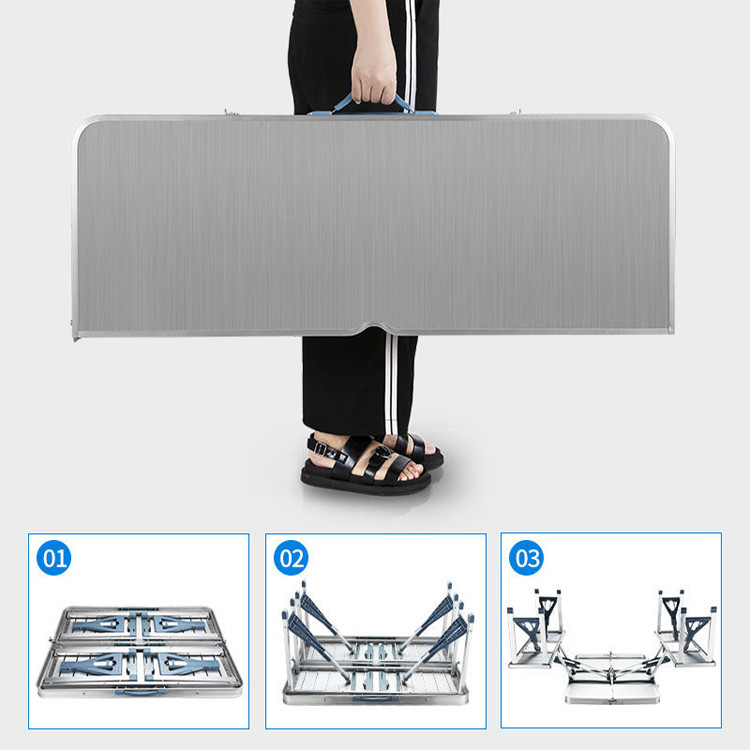 01

02

03