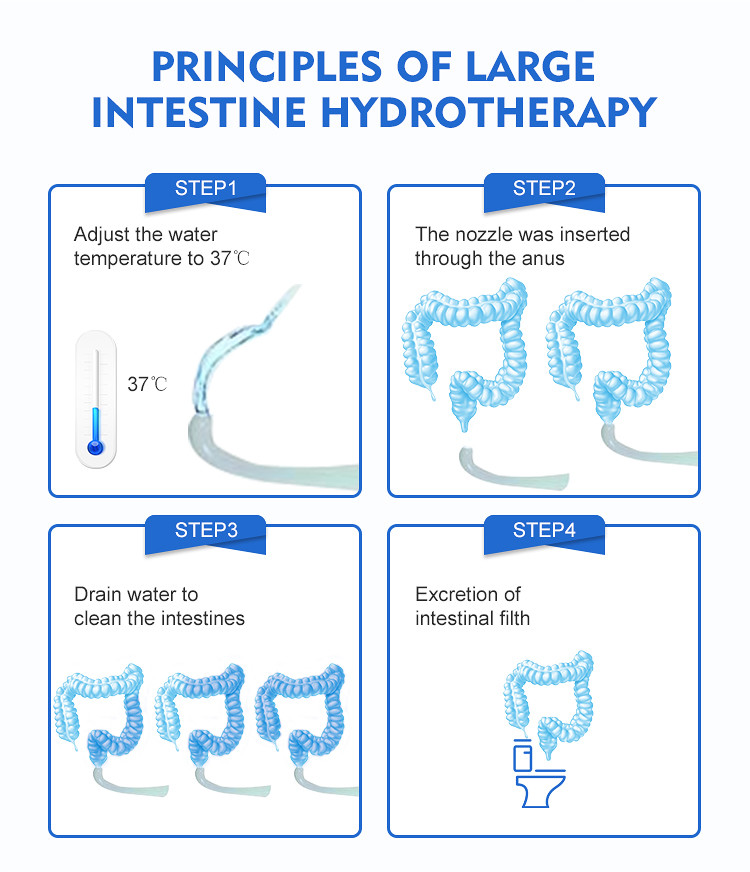 PRINCIPLES OF LARGE INTESTINE HYDROTHERAPY

STEP1

Adjust the water temperature to 37℃

37℃

STEP2

The nozzle was inserted through the anus

STEP3

Drain water to clean the intestines

STEP4

Excretion of intestinal filth