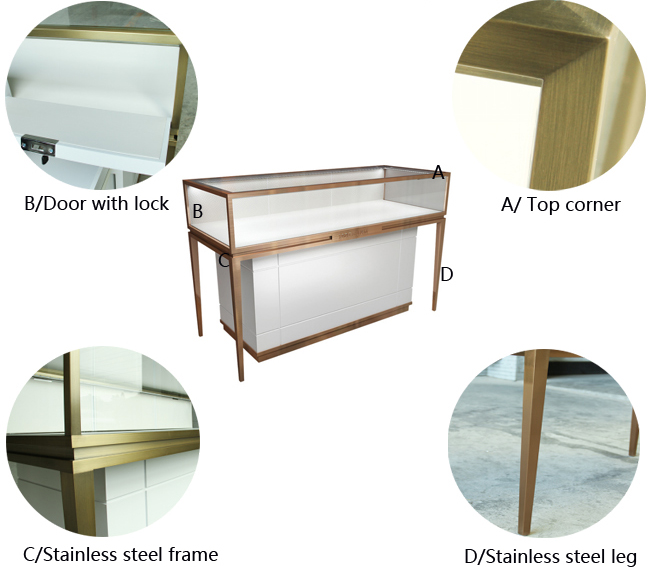 B/Door with lock

A/ Top corner

A

B

C

D

C/Stainless steel frame

D/Stainless steel leg