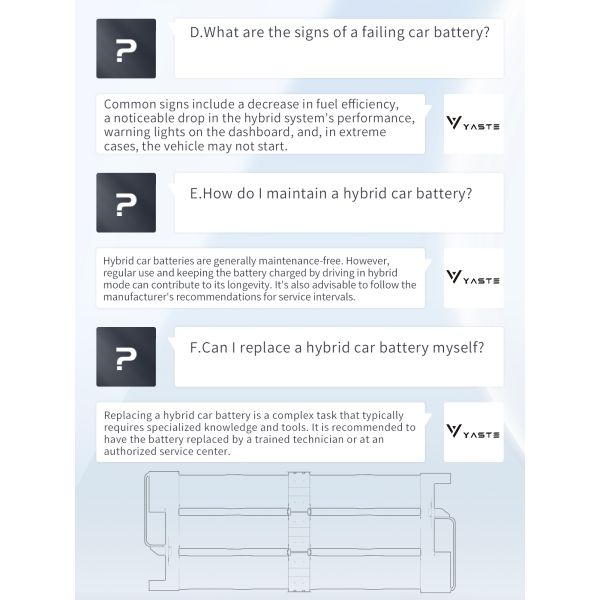 ?

D.What are the signs of a failing car battery?

Common signs include a decrease in fuel efficiency, a noticeable drop in the hybrid system's performance, warning lights on the dashboard, and, in extreme cases, the vehicle may not start.

YASTE

?

E.How do I maintain a hybrid car battery?

Hybrid car batteries are generally maintenance-free. However, regular use and keeping the battery charged by driving in hybrid mode can contribute to its longevity. It's also advisable to follow the manufacturer's recommendations for service intervals.

YASTE

?

F.Can I replace a hybrid car battery myself?

Replacing a hybrid car battery is a complex task that typically requires specialized knowledge and tools. It is recommended to have the battery replaced by a trained technician or at an authorized service center.

YASTE