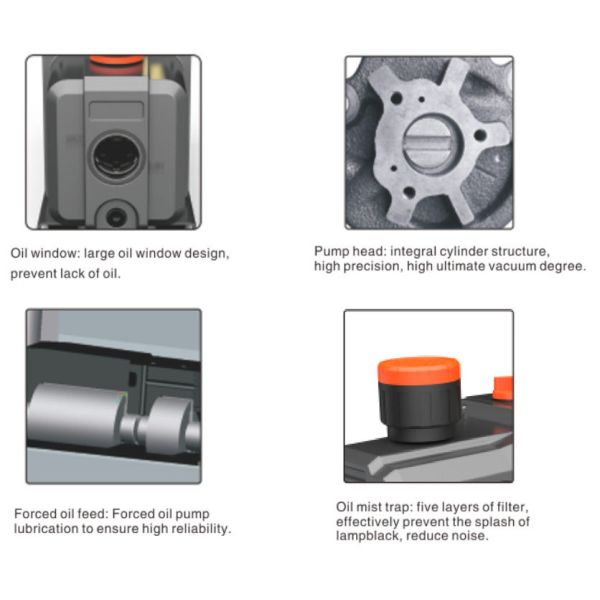 Oil window: large oil window design, prevent lack of oil.

Pump head: integral cylinder structure, high precision, high ultimate vacuum degree.

Forced oil feed: Forced oil pump lubrication to ensure high reliability.

Oil mist trap: five layers of filter, effectively prevent the splash of lampblack, reduce noise.