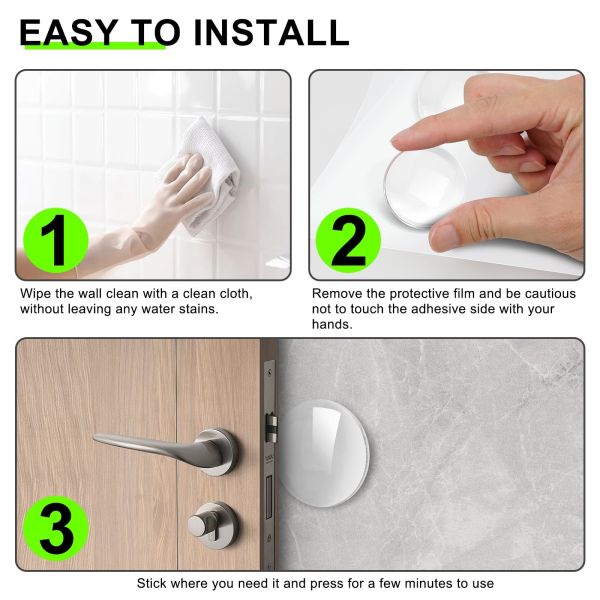 EASY TO INSTALL

1

Wipe the wall clean with a clean cloth, without leaving any water stains.

2

Remove the protective film and be cautious not to touch the adhesive side with your hands.

3

Stick where you need it and press for a few minutes to use