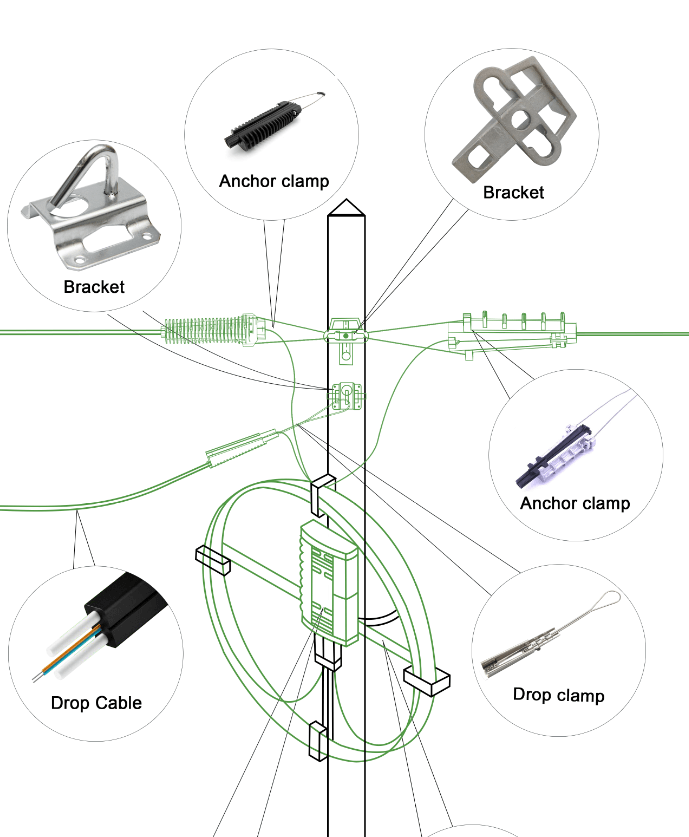 Anchor clamp

Bracket

Bracket

Anchor clamp

Drop Cable

Drop clamp