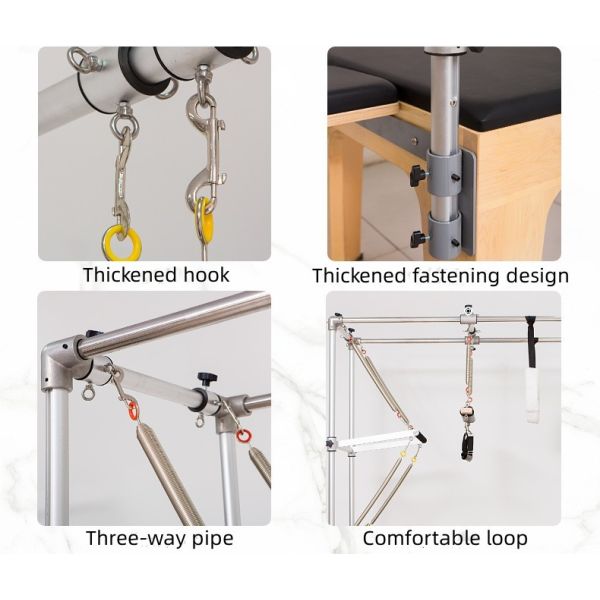 Thickened hook

Thickened fastening design

Three-way pipe

Comfortable loop