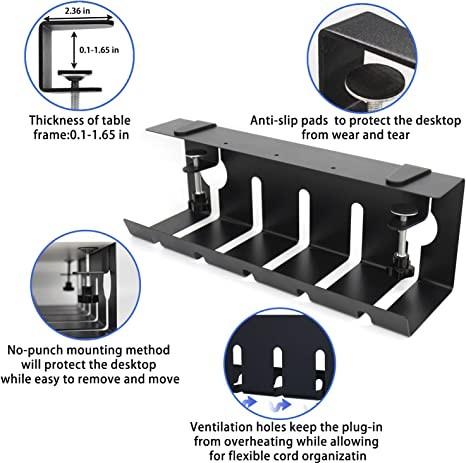 2.36 in

0.1-1.65 in

Thickness of table frame:0.1-1.65 in

Anti-slip pads to protect the desktop from wear and tear

No-punch mounting method will protect the desktop while easy to remove and move

Ventilation holes keep the plug-in from overheating while allowing for flexible cord organizatin