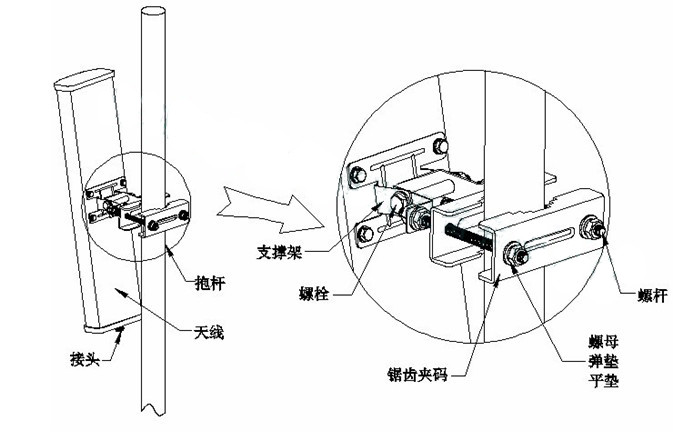 抱杆
天线
接头
支撑架
螺栓
锯齿夹码
螺杆
螺母
弹垫
平垫