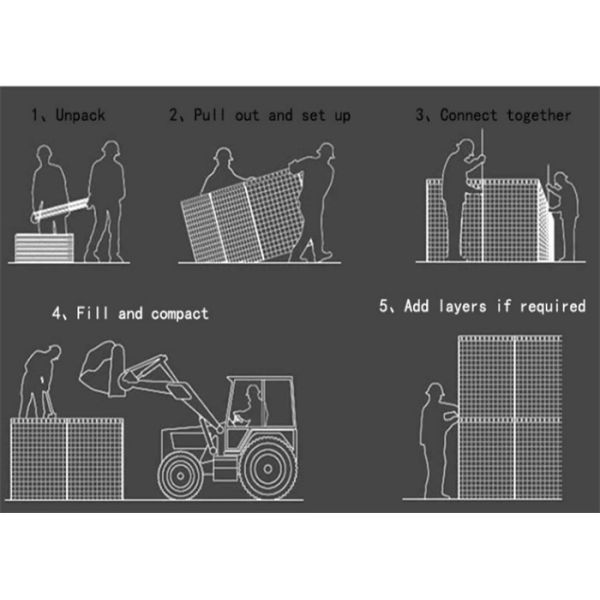 1、Unpack

2、Pull out and set up

3、Connect together

4、Fill and compact

5、Add layers if required