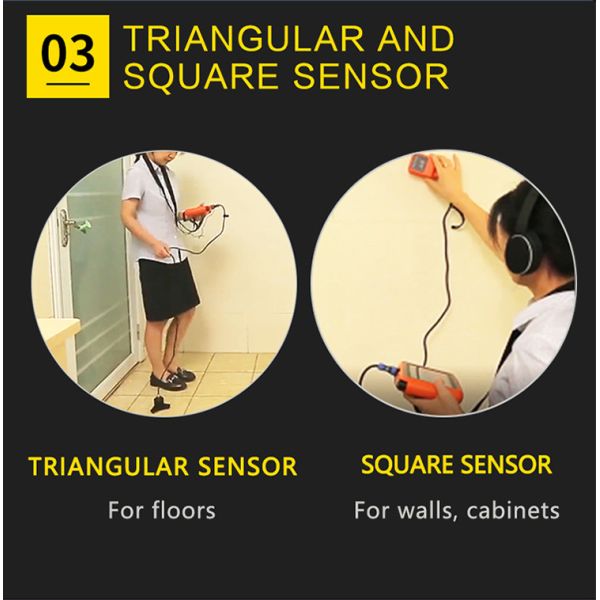 03

TRIANGULAR AND SQUARE SENSOR

TRIANGULAR SENSOR

For floors

SQUARE SENSOR

For walls, cabinets