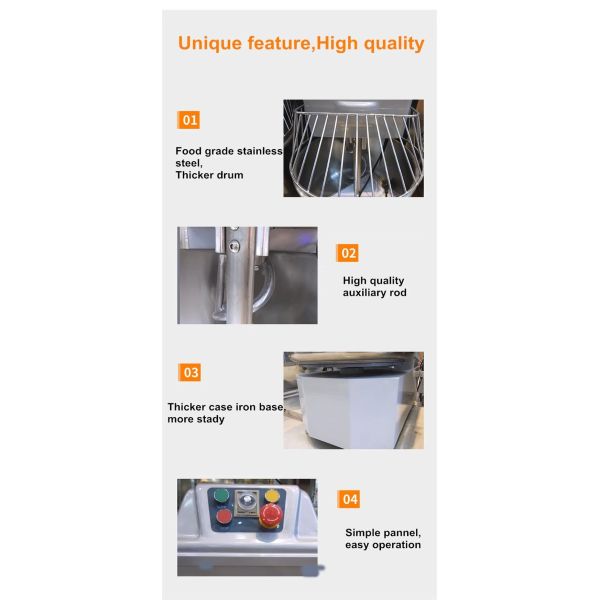 Unique feature,High quality

01

Food grade stainless steel,
Thicker drum

02

High quality auxiliary rod

03

Thicker case iron base, more stady

04

Simple pannel, easy operation