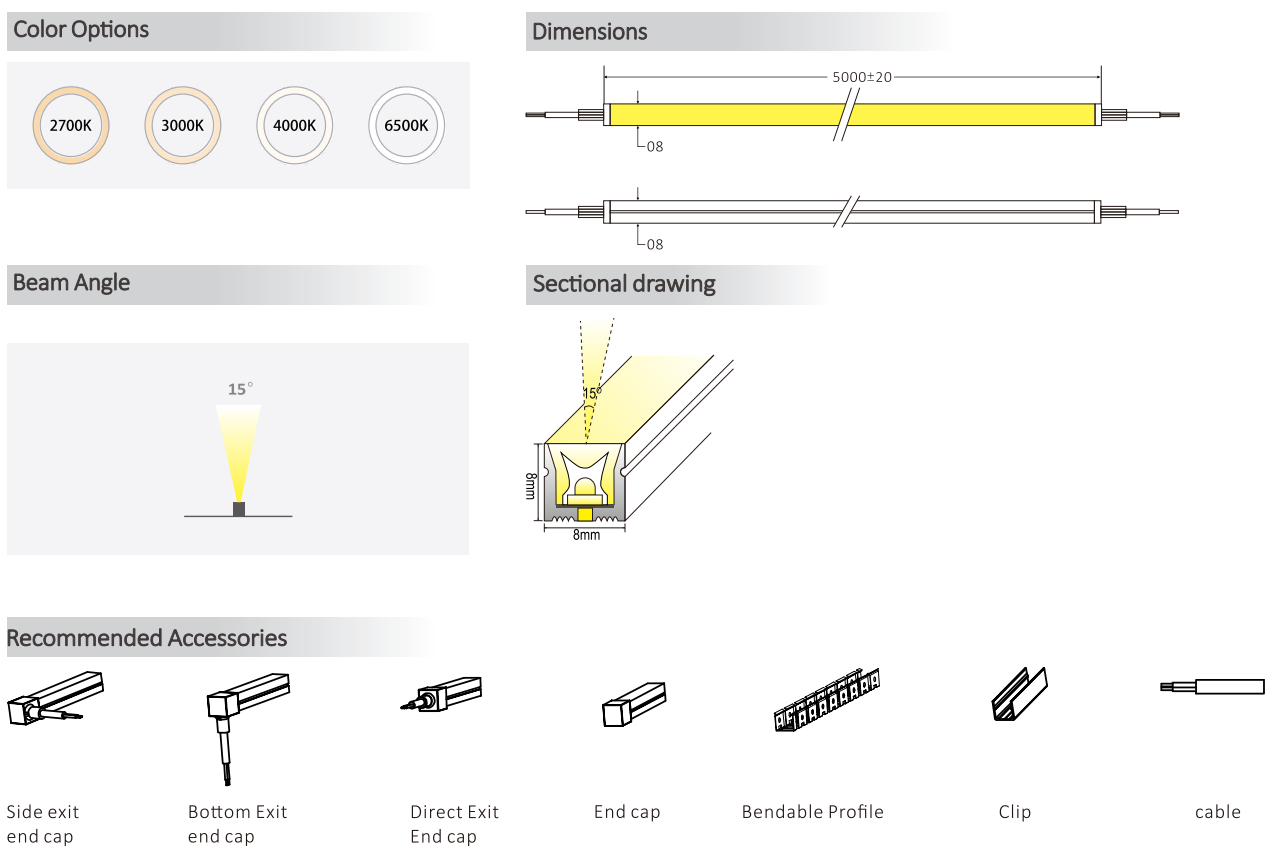 Color Options

2700K 3000K 4000K 6500K

Dimensions

5000±20

08

08

Beam Angle

15°

Sectional drawing

15°

8mm

8mm

Recommended Accessories

Side exit end cap

Bottom Exit end cap

Direct Exit End cap

End cap

Bendable Profile

Clip

cable