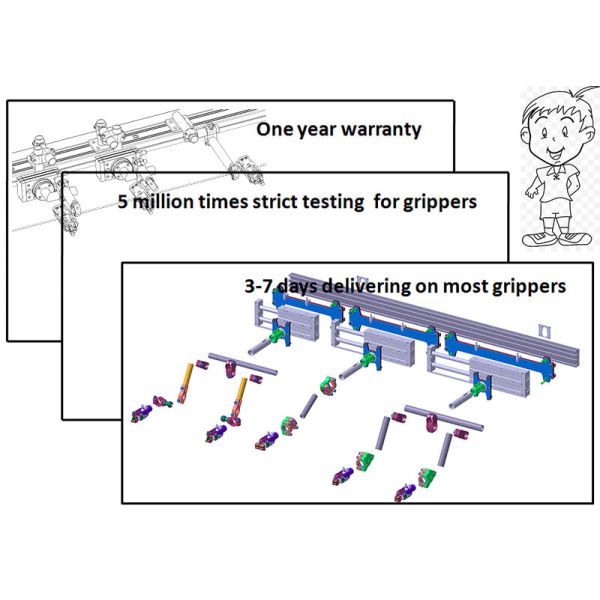 One year warranty

5 million times strict testing  for grippers

3-7 days delivering on most grippers