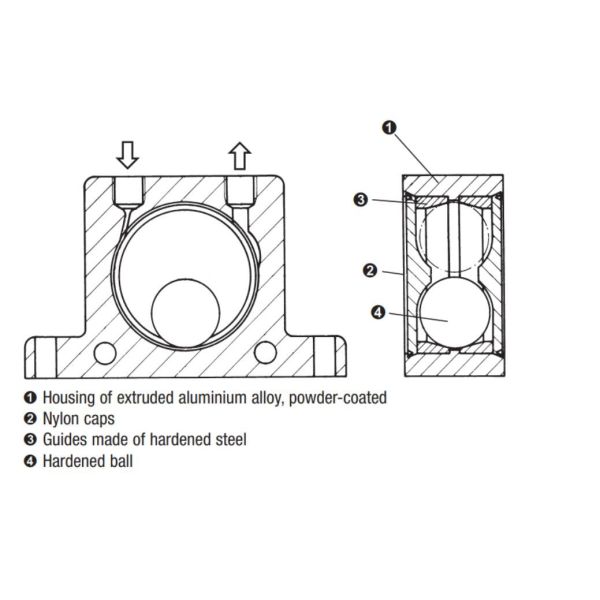 ❶

❸

❷

❹

❶ Housing of extruded aluminium alloy, powder-coated
❷ Nylon caps
❸ Guides made of hardened steel
❹ Hardened ball